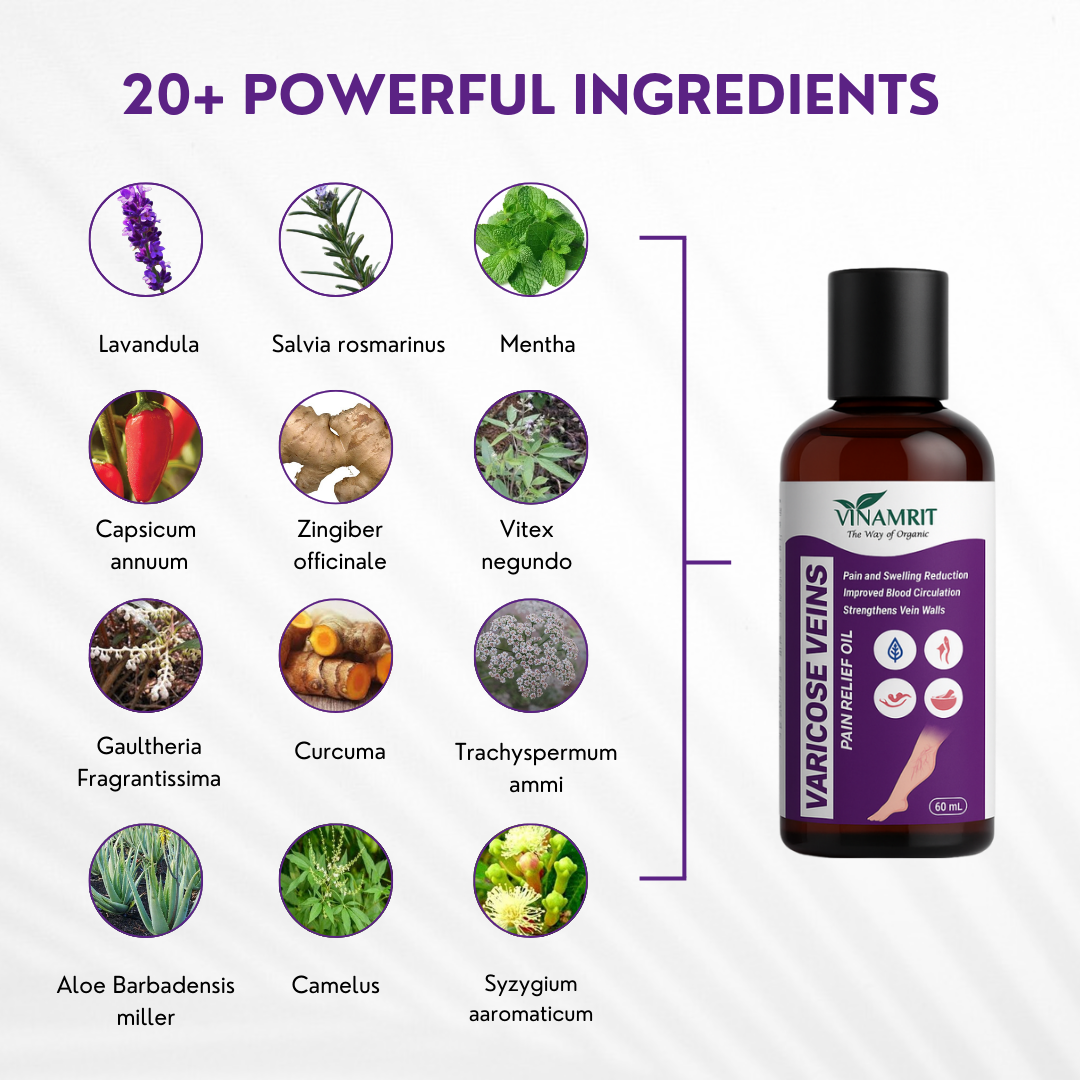 20+ POWERFUL INGREDIENTS

Lavandula

Salvia rosmarinus

Mentha

Capsicum annuum

Zingiber officinale

Vitex negundo

Gaultheria Fragrantissima

Curcuma

Trachyspermum ammi

Aloe Barbadensis miller

Camelus

Syzygium aaromaticum

VINAMRIT
The Way of Organic

VARICOSE VEINS
PAIN RELIEF OIL

Pain and Swelling Reduction
Improved Blood Circulation
Strengthens Vein Walls

60 mL