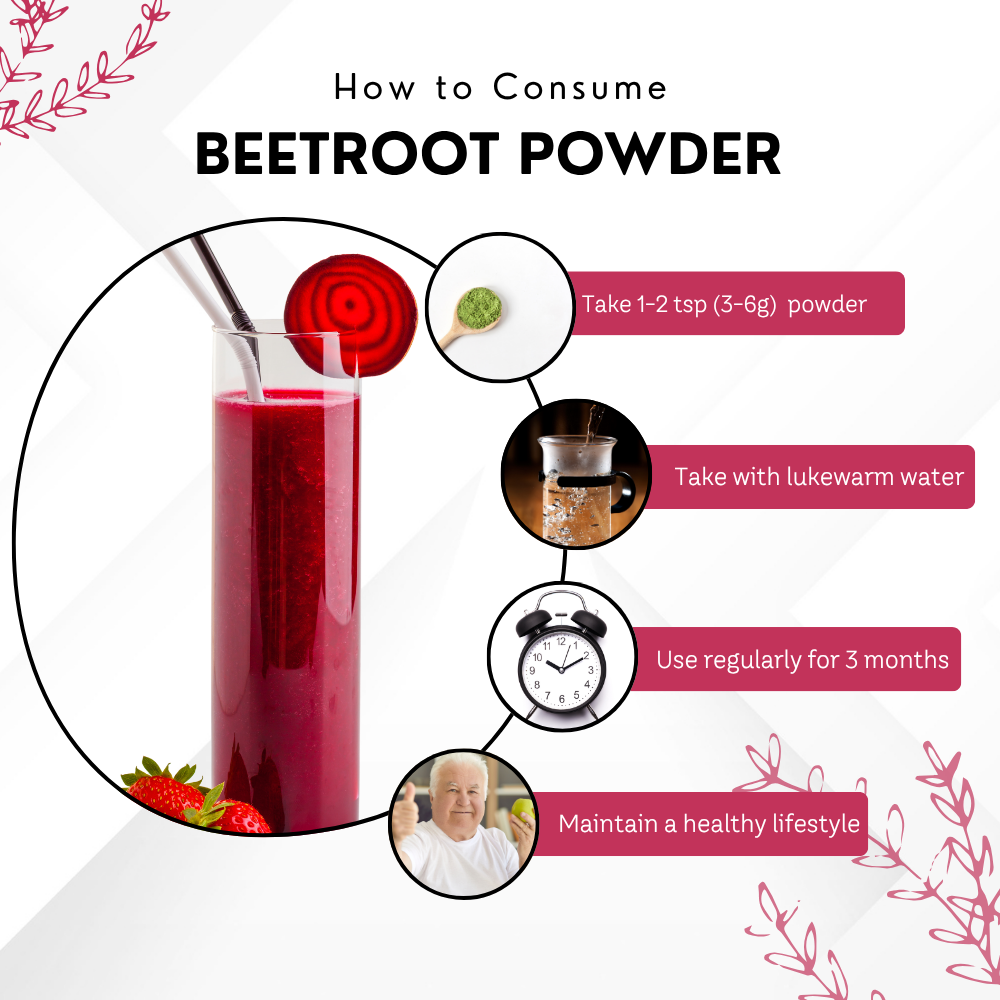 How to Consume
BEETROOT POWDER

Take 1-2 tsp (3-6g) powder

Take with lukewarm water

Use regularly for 3 months

Maintain a healthy lifestyle